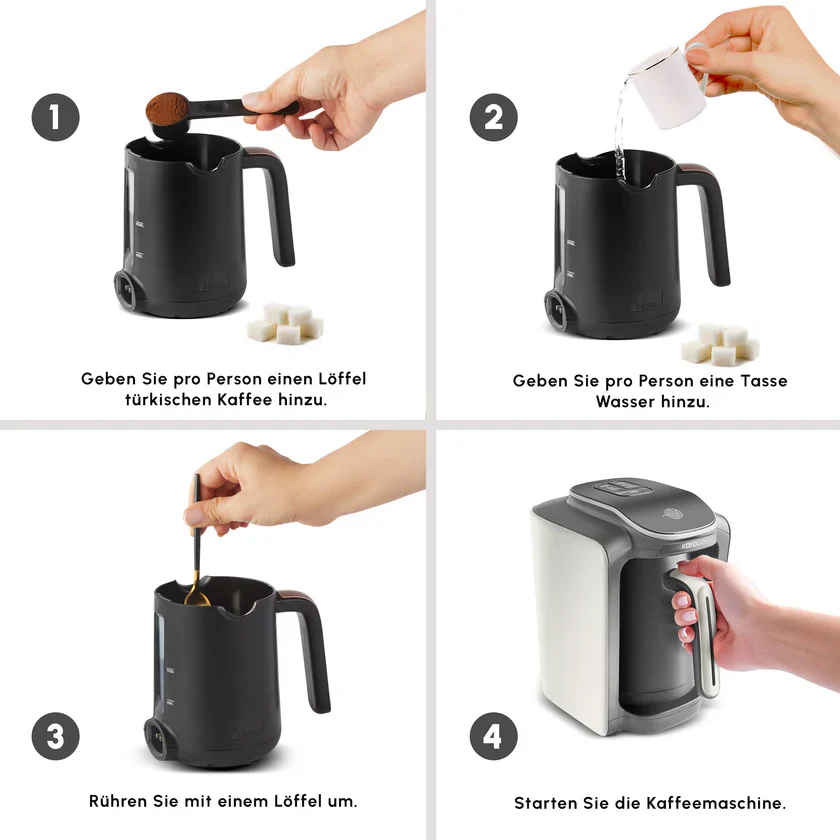 1

Geben Sie pro Person einen Löffel türkischen Kaffee hinzu.

2

Geben Sie pro Person eine Tasse Wasser hinzu.

3

Rühren Sie mit einem Löffel um.

4

karaca

Starten Sie die Kaffeemaschine.